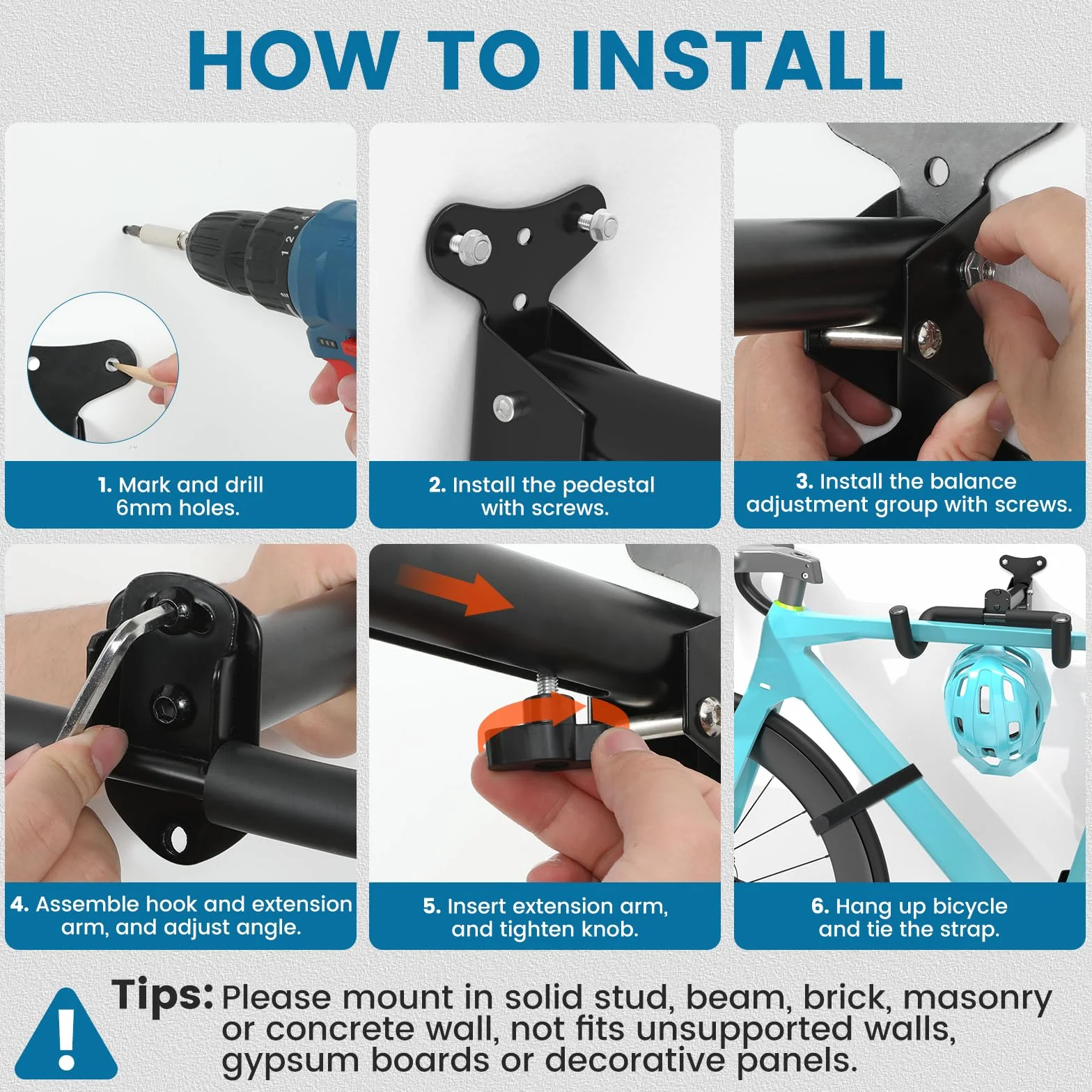 HOW TO INSTALL

1. Mark and drill 6mm holes.

2. Install the pedestal with screws.

3. Install the balance adjustment group with screws.

4. Assemble hook and extension arm, and adjust angle.

5. Insert extension arm, and tighten knob.

6. Hang up bicycle and tie the strap.

!

Tips: Please mount in solid stud, beam, brick, masonry or concrete wall, not fits unsupported walls, gypsum boards or decorative panels.