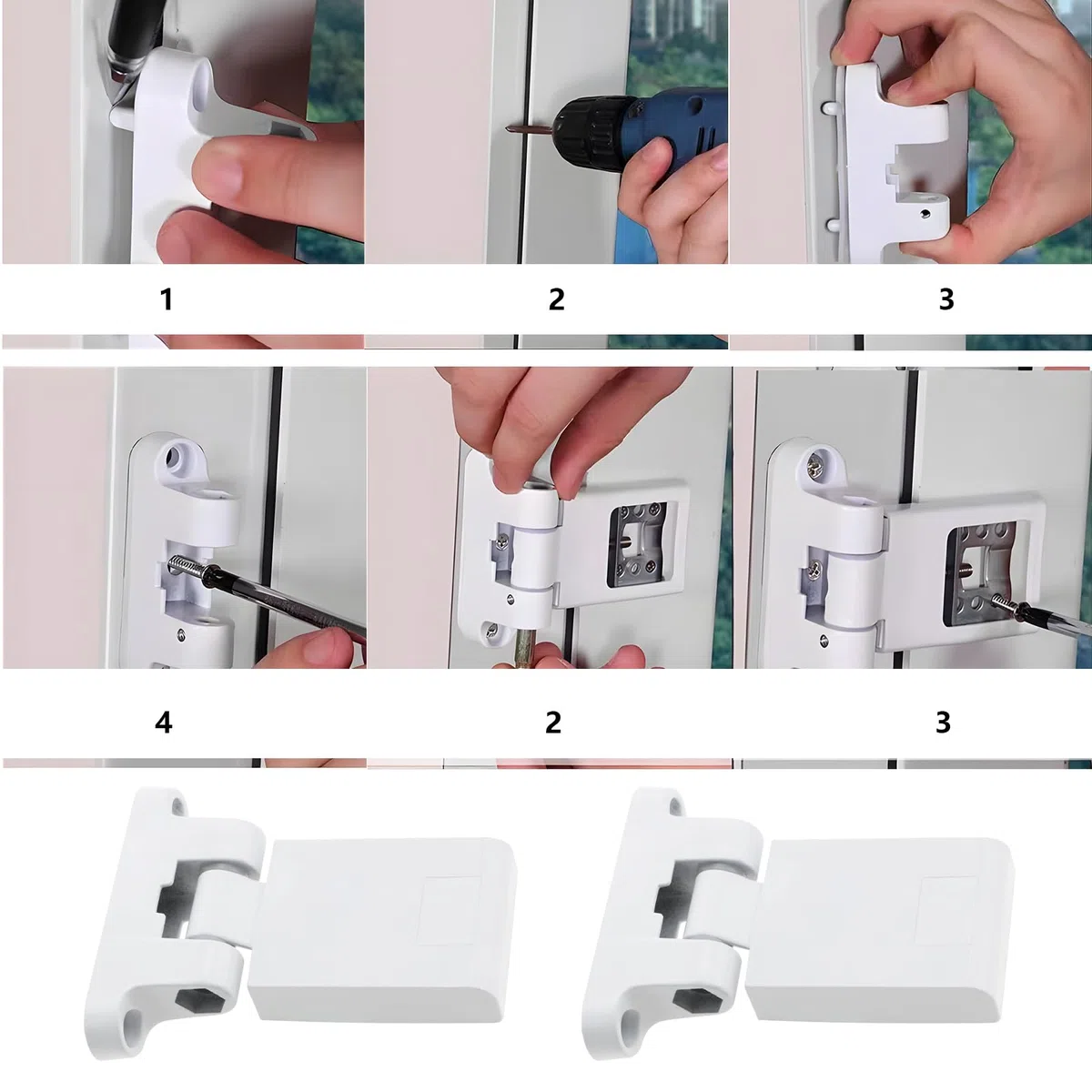 1

2

3

4

2

3