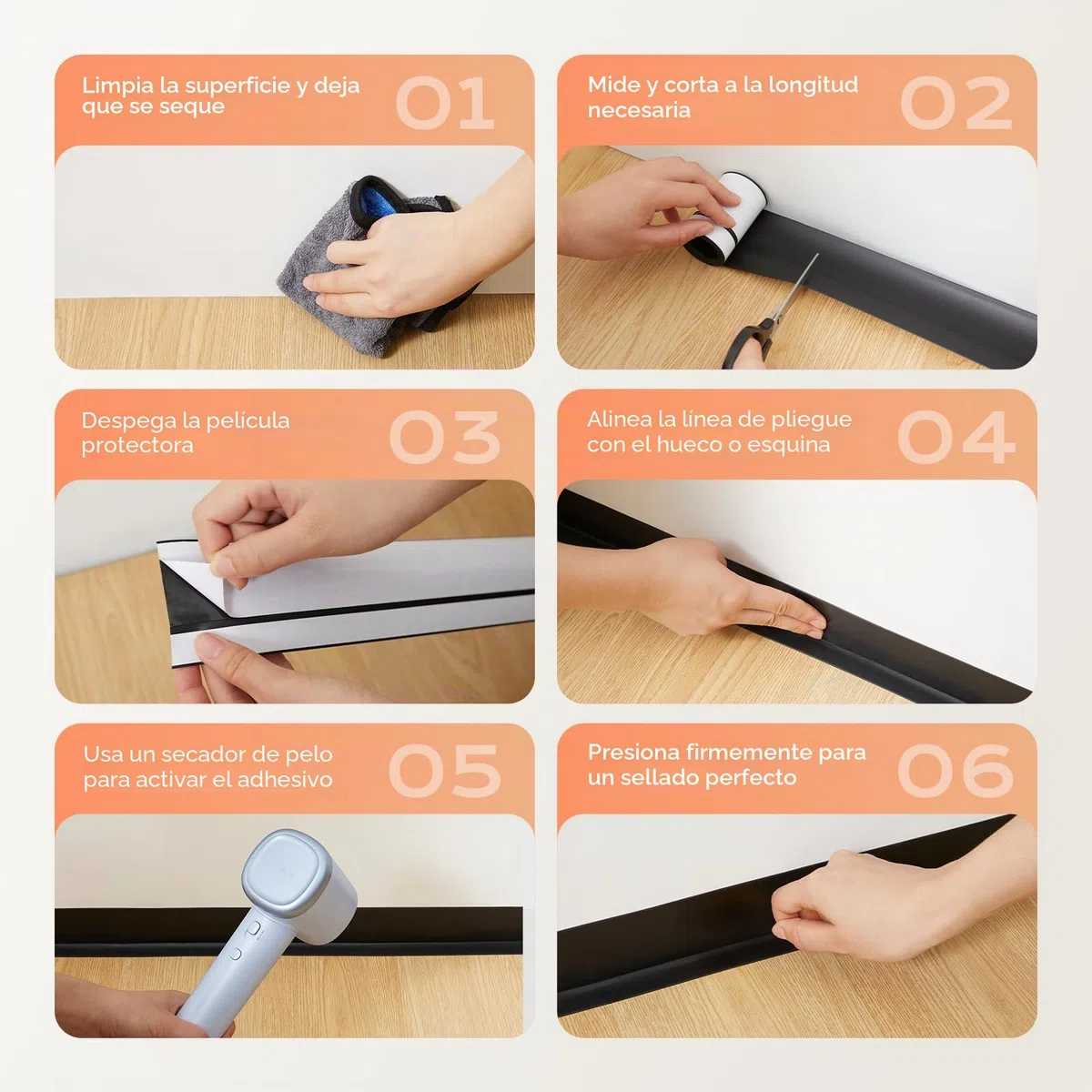 Limpia la superficie y deja que se seque

01

Mide y corta a la longitud necesaria

02

Despega la película protectora

03

Alinea la línea de pliegue con el hueco o esquina

04

Usa un secador de pelo para activar el adhesivo

05

Presiona firmemente para un sellado perfecto

06