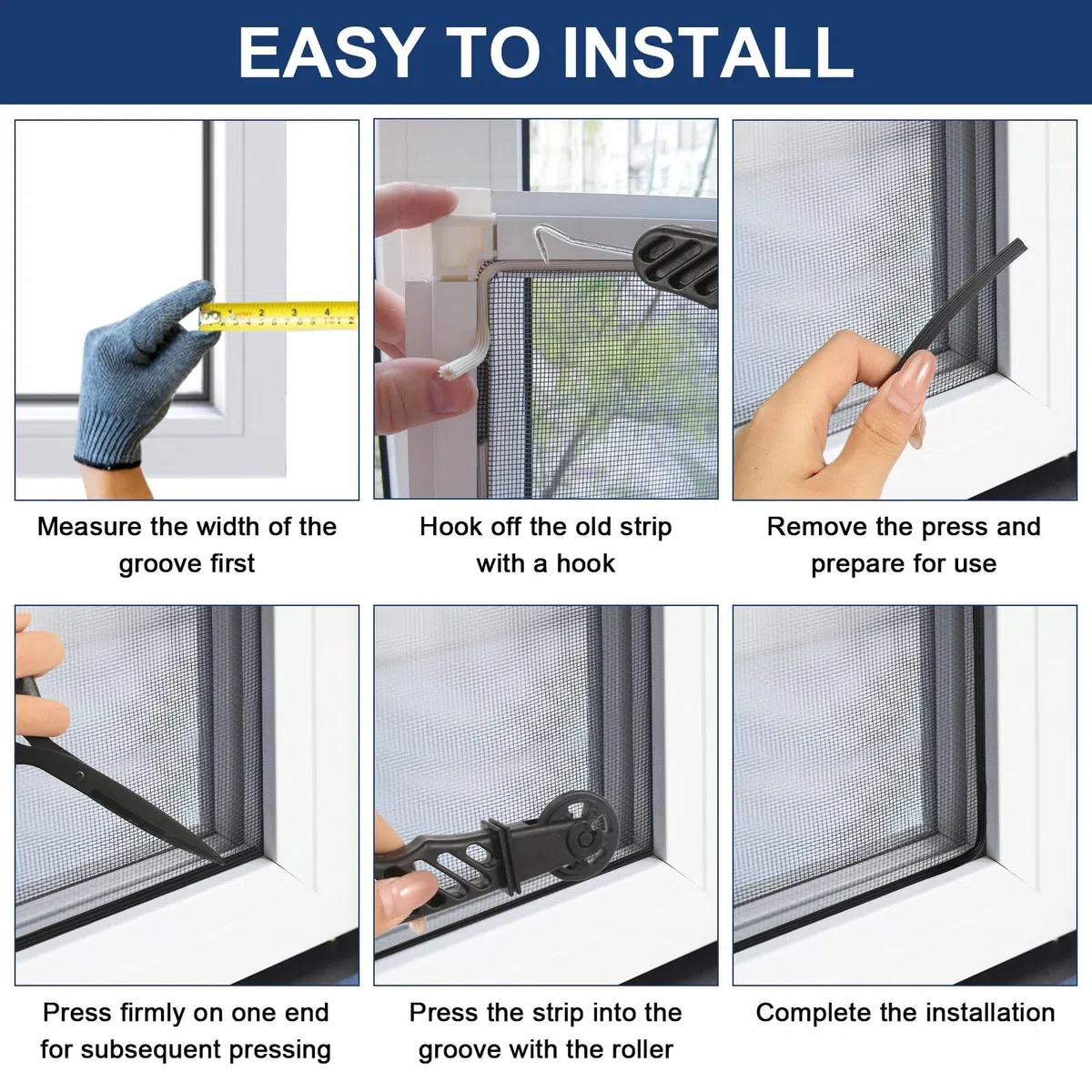 EASY TO INSTALL

Measure the width of the groove first

Hook off the old strip with a hook

Remove the press and prepare for use

Press firmly on one end for subsequent pressing

Press the strip into the groove with the roller

Complete the installation