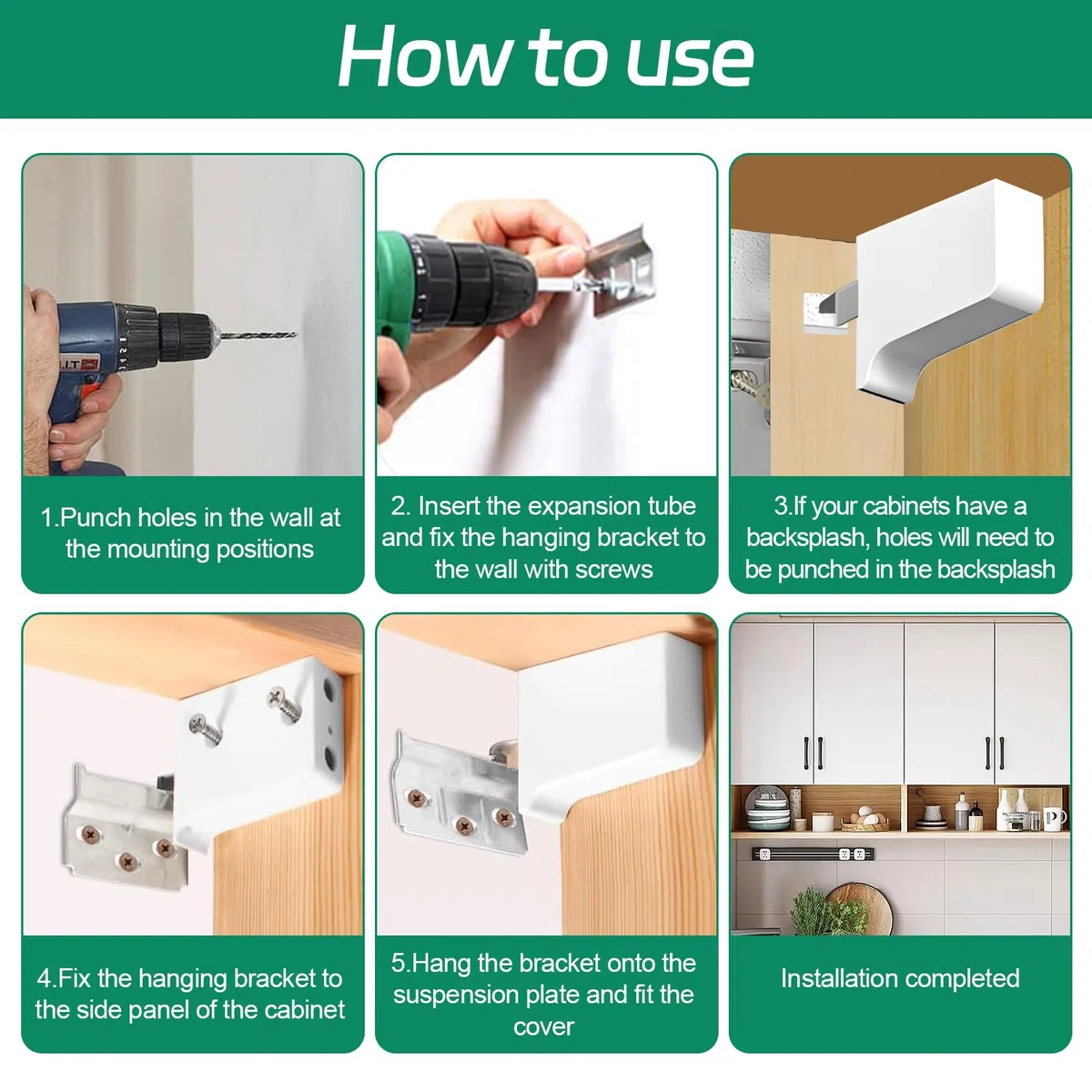 How to use

1.Punch holes in the wall at the mounting positions

2. Insert the expansion tube and fix the hanging bracket to the wall with screws

3.If your cabinets have a backsplash, holes will need to be punched in the backsplash

4.Fix the hanging bracket to the side panel of the cabinet

5.Hang the bracket onto the suspension plate and fit the cover

Installation completed