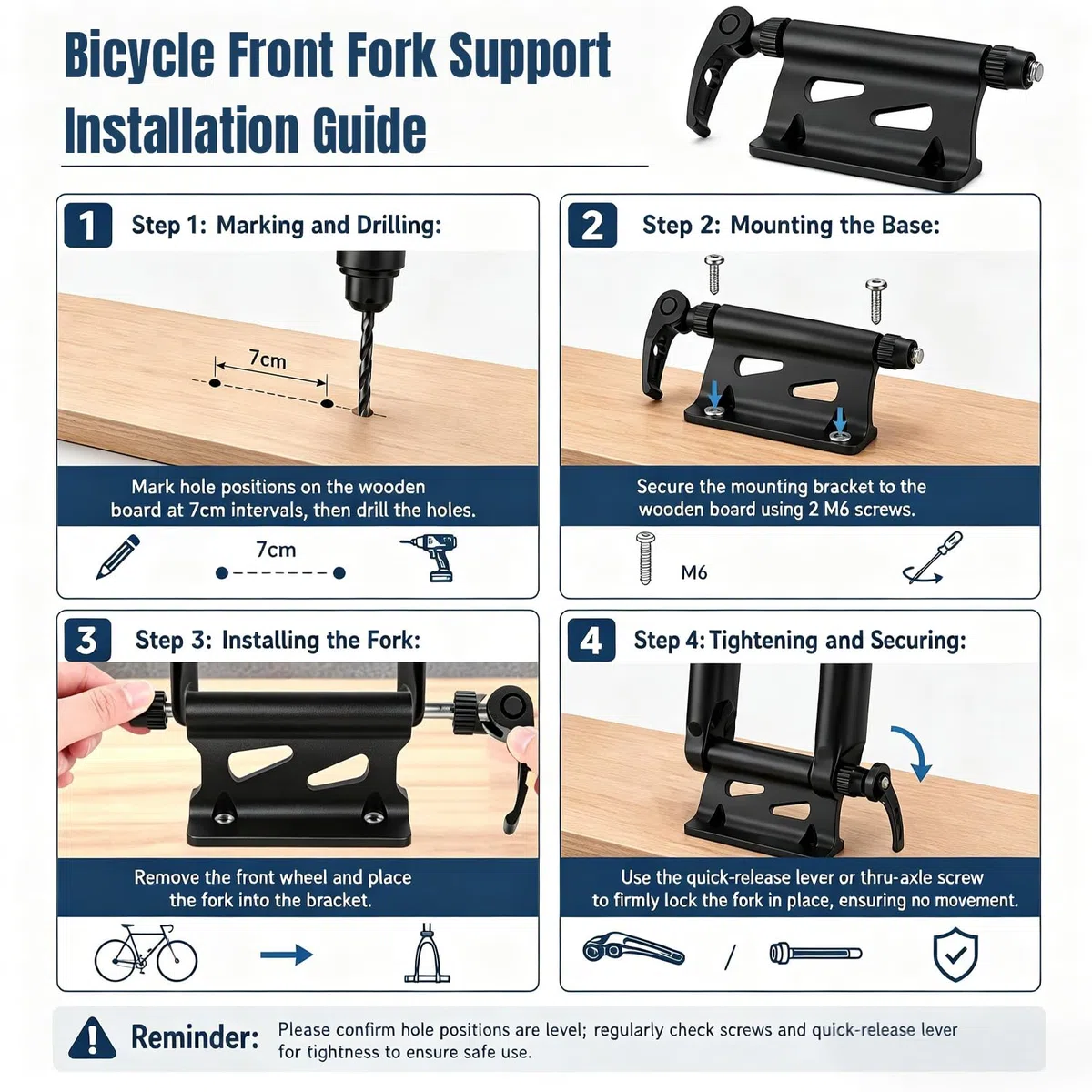 Bicycle Front Fork Support Installation Guide

1 Step 1: Marking and Drilling:

7cm

Mark hole positions on the wooden board at 7cm intervals, then drill the holes.

7cm

2 Step 2: Mounting the Base:

Secure the mounting bracket to the wooden board using 2 M6 screws.

M6

3 Step 3: Installing the Fork:

Remove the front wheel and place the fork into the bracket.

4 Step 4: Tightening and Securing:

Use the quick-release lever or thru-axle screw to firmly lock the fork in place, ensuring no movement.

/

Reminder: Please confirm hole positions are level; regularly check screws and quick-release lever for tightness to ensure safe use.