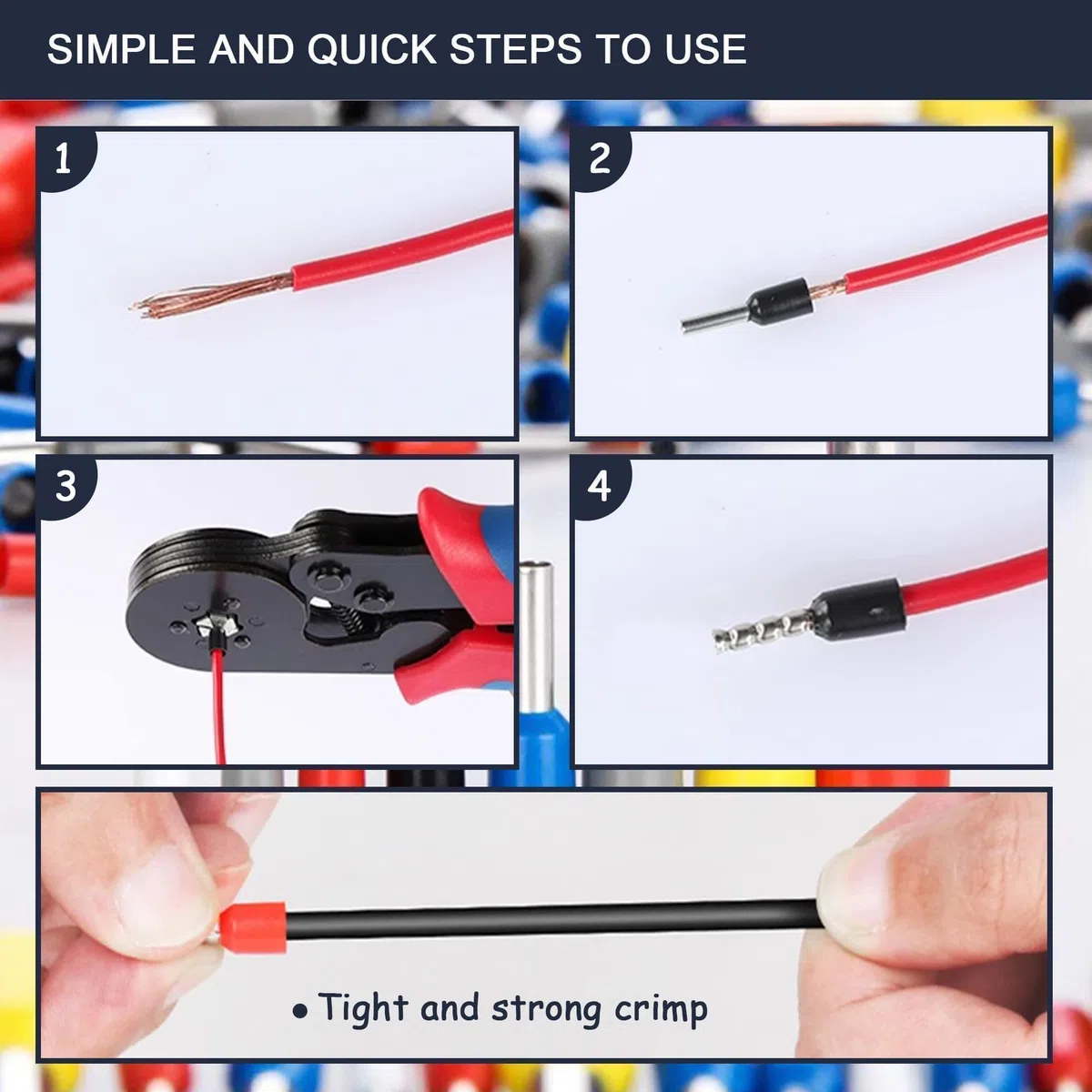 SIMPLE AND QUICK STEPS TO USE

1

2

3

4

• Tight and strong crimp