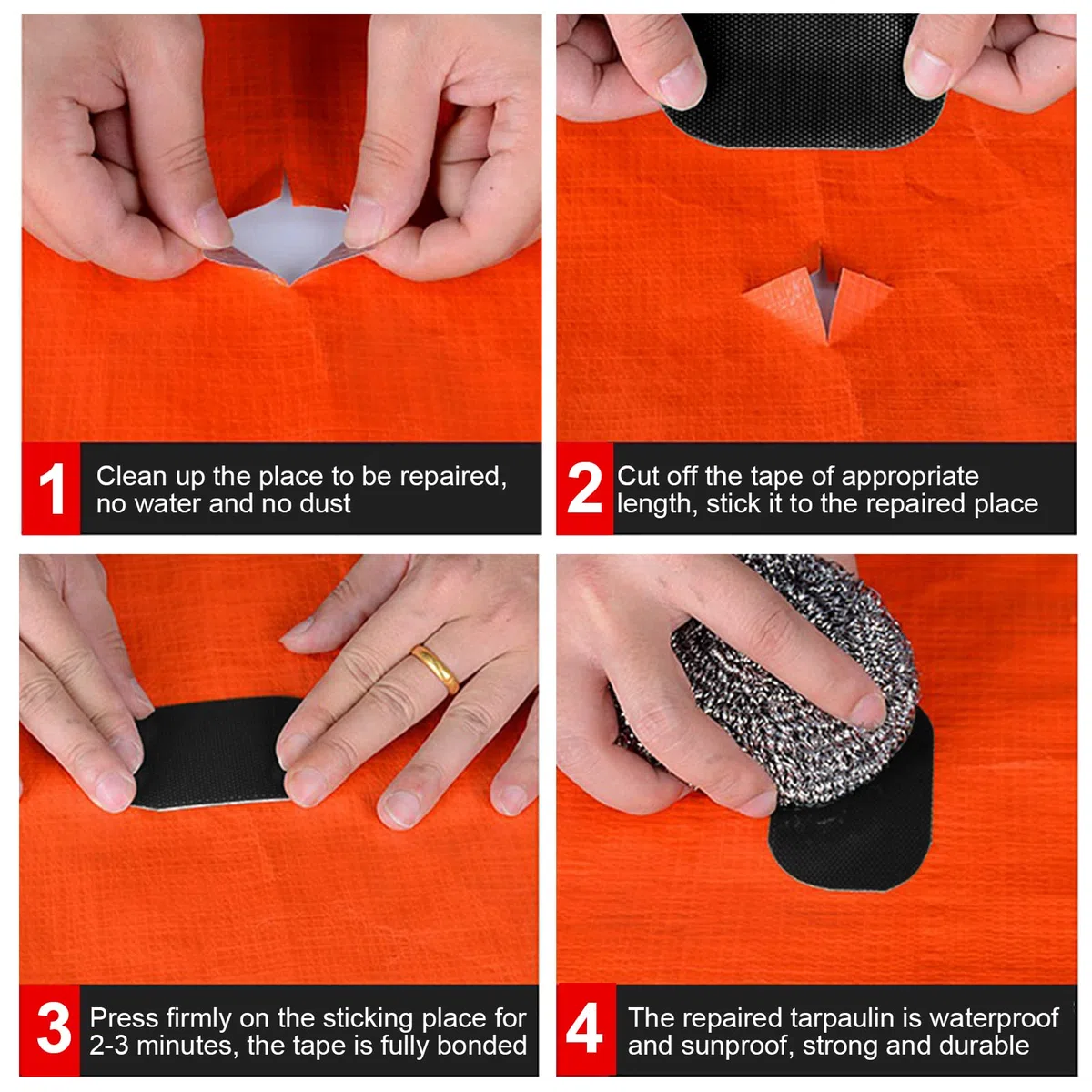 1 Clean up the place to be repaired, no water and no dust

2 Cut off the tape of appropriate length, stick it to the repaired place

3 Press firmly on the sticking place for 2-3 minutes, the tape is fully bonded

4 The repaired tarpaulin is waterproof and sunproof, strong and durable