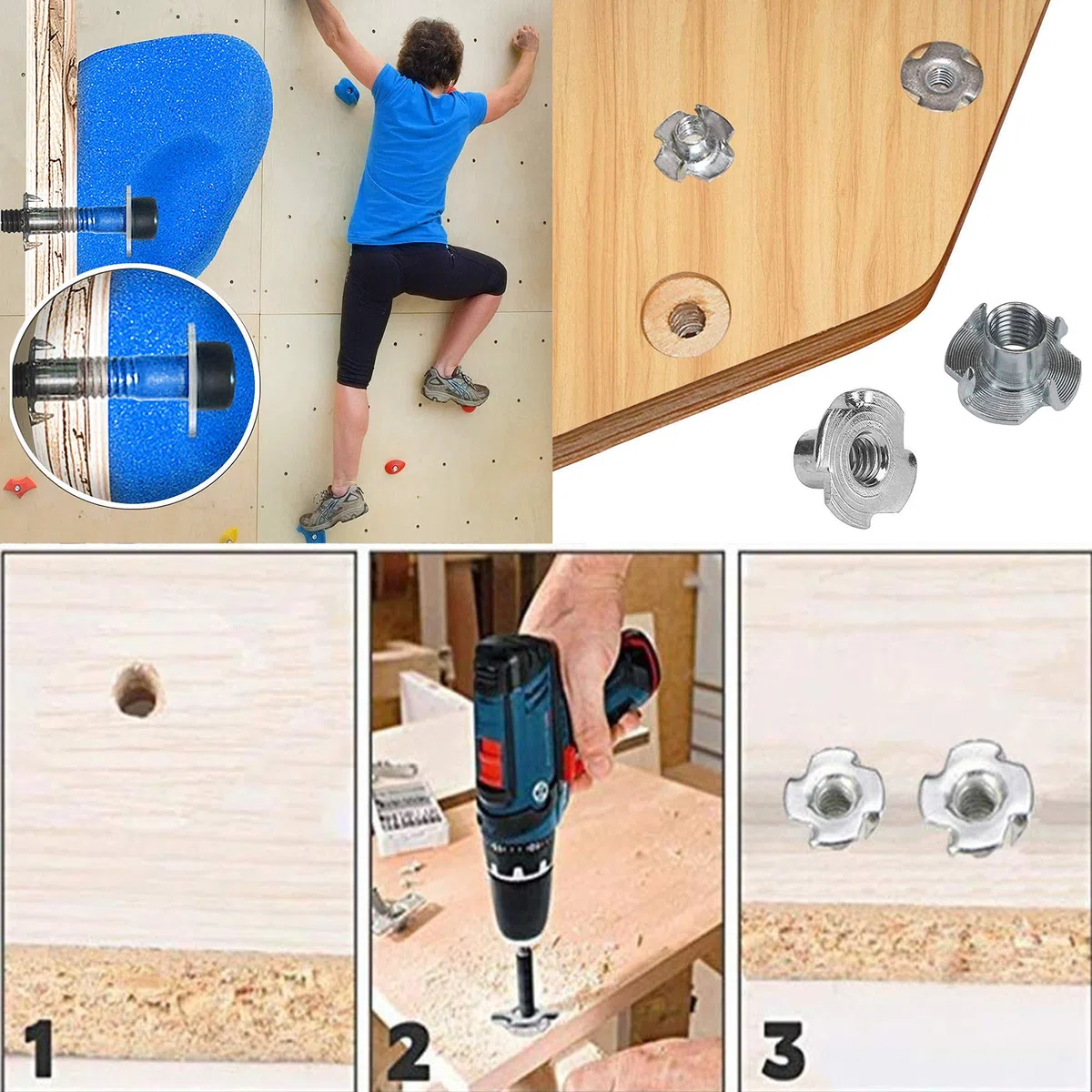 1

2

3