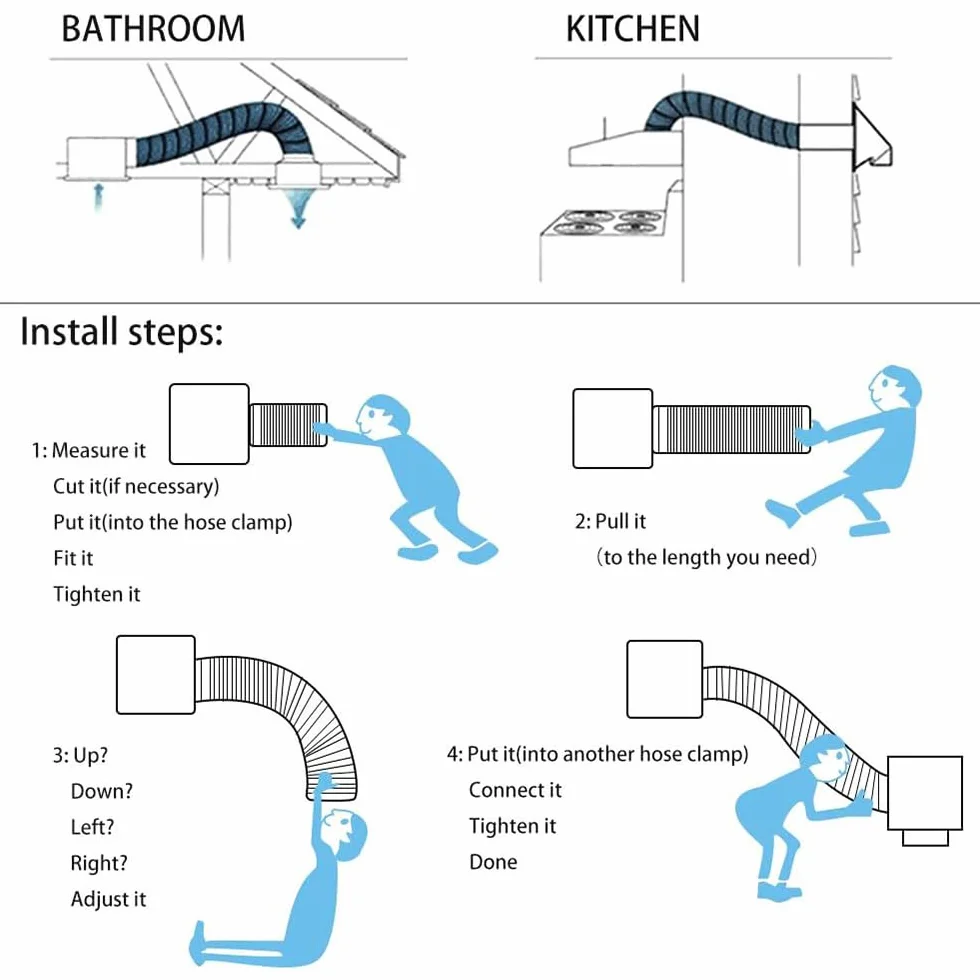 BATHROOM

KITCHEN

Install steps:

1: Measure it
Cut it(if necessary)
Put it(into the hose clamp)
Fit it
Tighten it

2: Pull it
（to the length you need）

3: Up?
Down?
Left?
Right?
Adjust it

4: Put it(into another hose clamp)
Connect it
Tighten it
Done