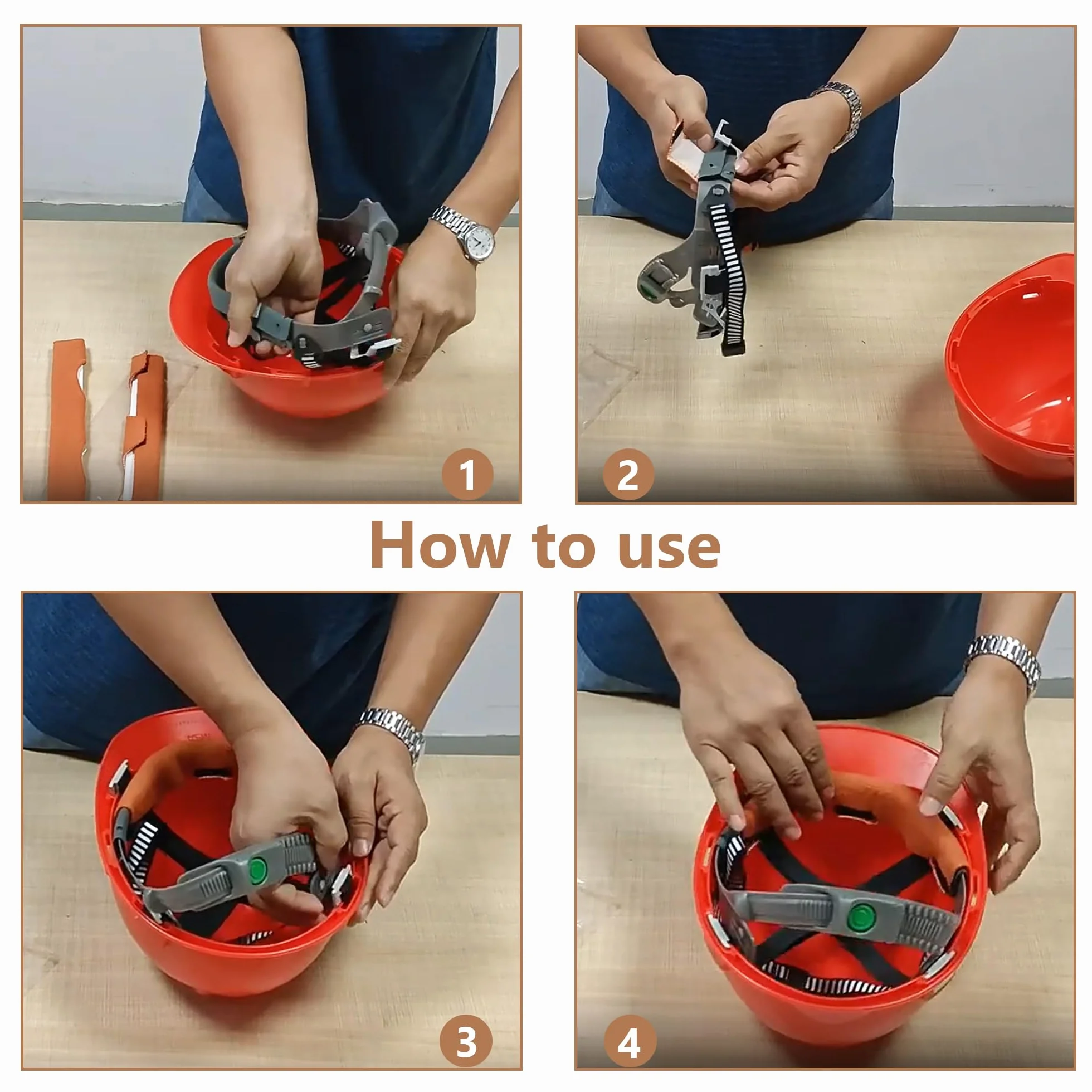 1

2

How to use

3

4