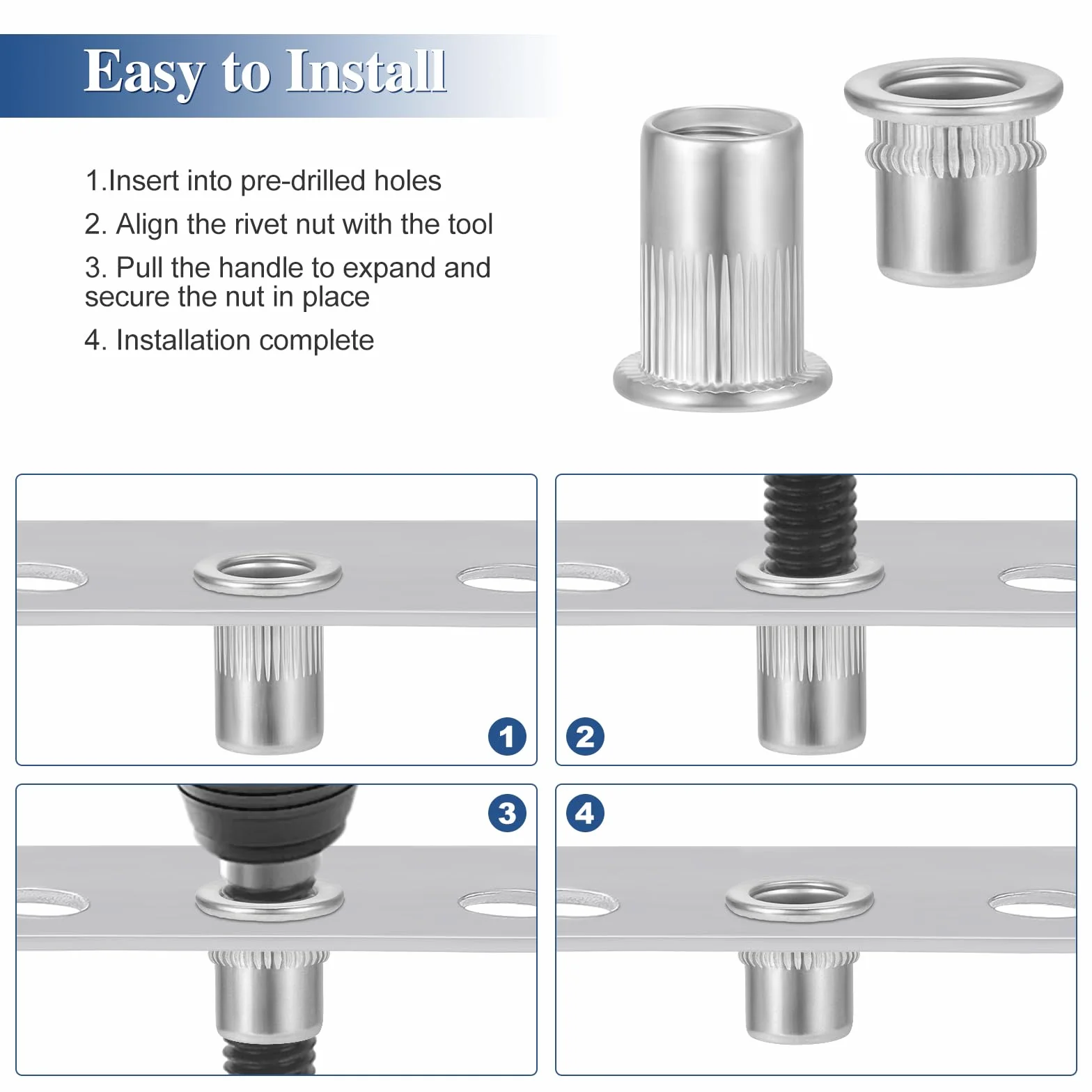 Easy to Install

1.Insert into pre-drilled holes

2. Align the rivet nut with the tool

3. Pull the handle to expand and secure the nut in place

4. Installation complete

1

2

3

4