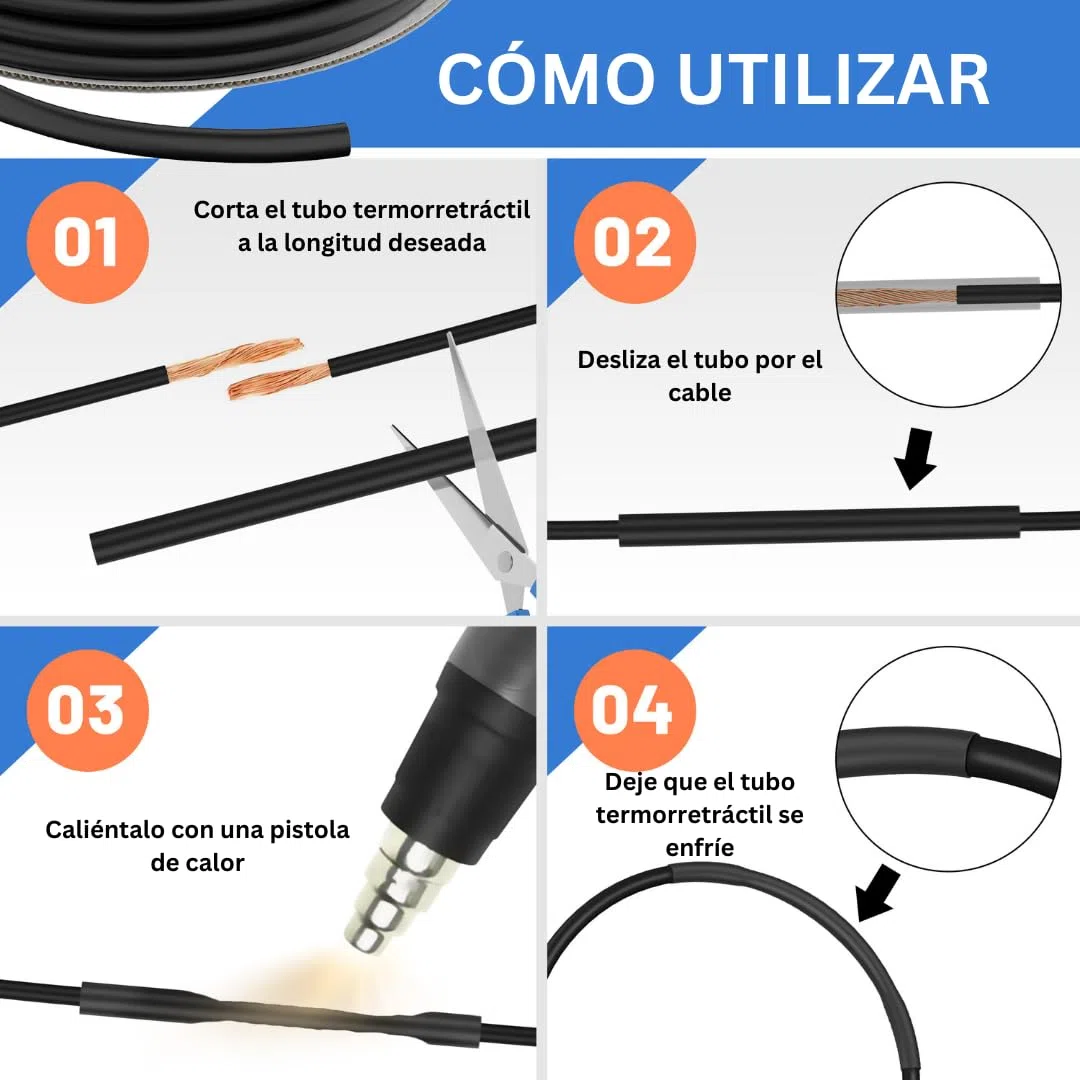 CÓMO UTILIZAR

01

Corta el tubo termorretráctil a la longitud deseada

02

Desliza el tubo por el cable

03

Caliéntalo con una pistola de calor

04

Deje que el tubo termorretráctil se enfríe