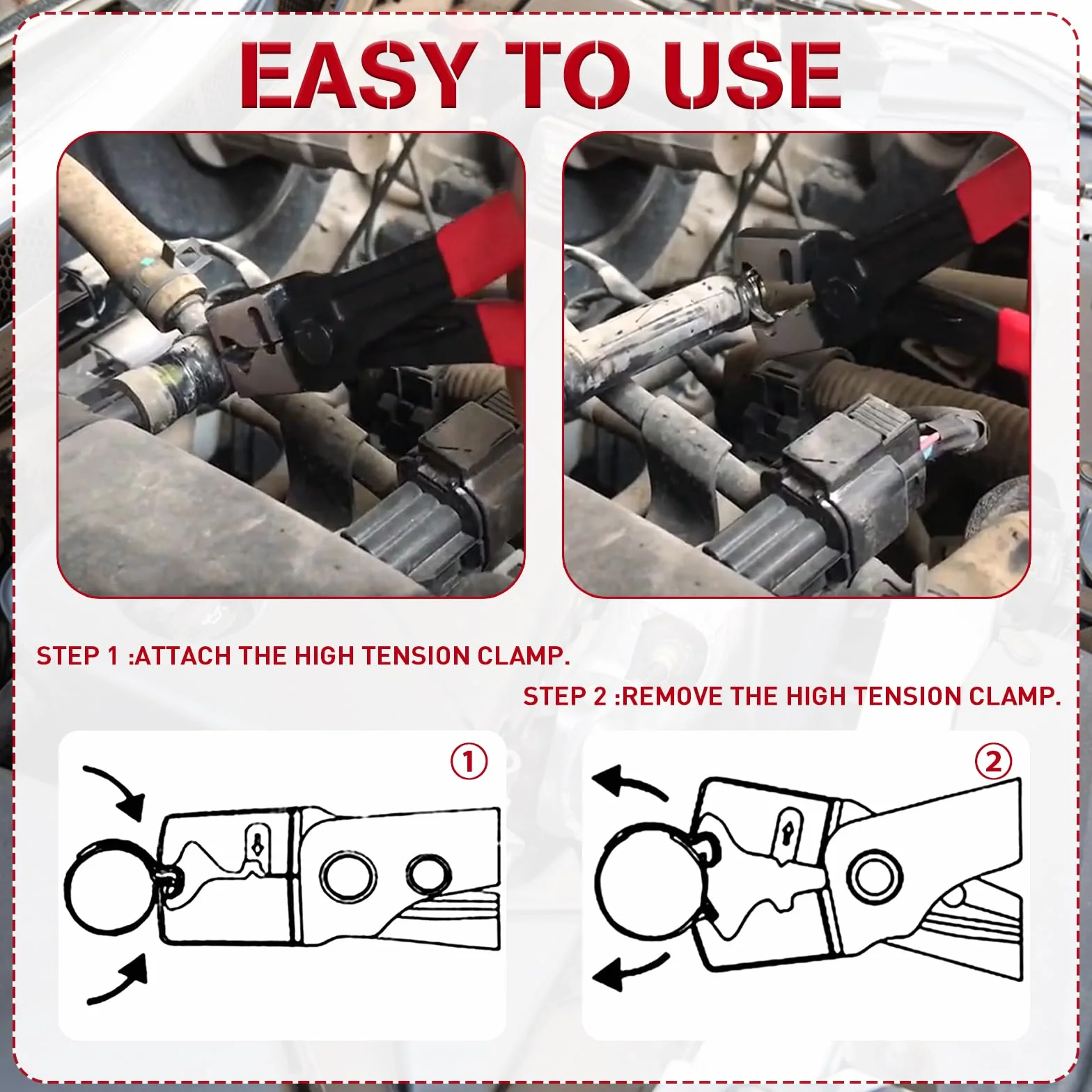 EASY TO USE

STEP 1 :ATTACH THE HIGH TENSION CLAMP.

STEP 2 :REMOVE THE HIGH TENSION CLAMP.

①

②