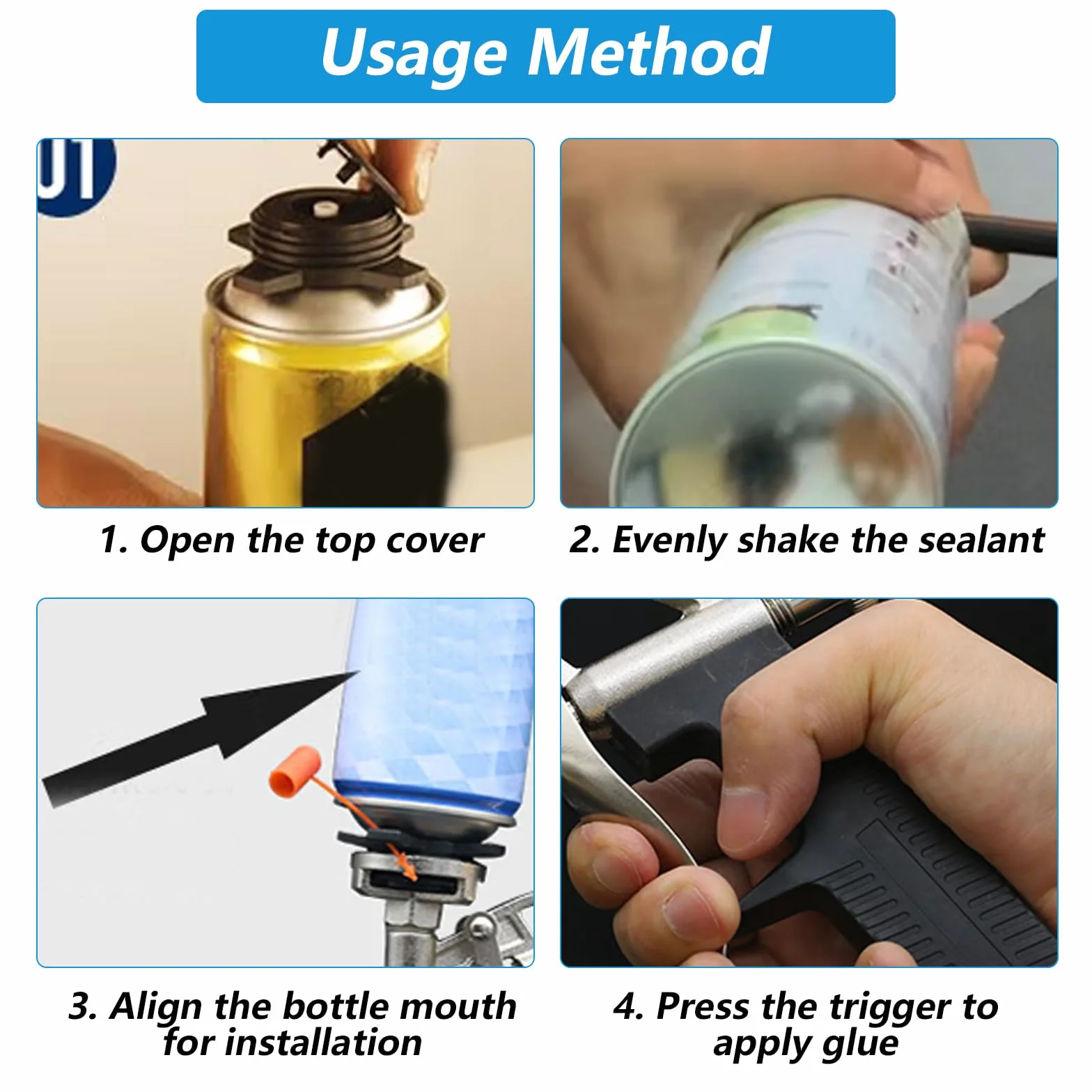 Usage Method

01

1. Open the top cover

2. Evenly shake the sealant

3. Align the bottle mouth for installation

4. Press the trigger to apply glue