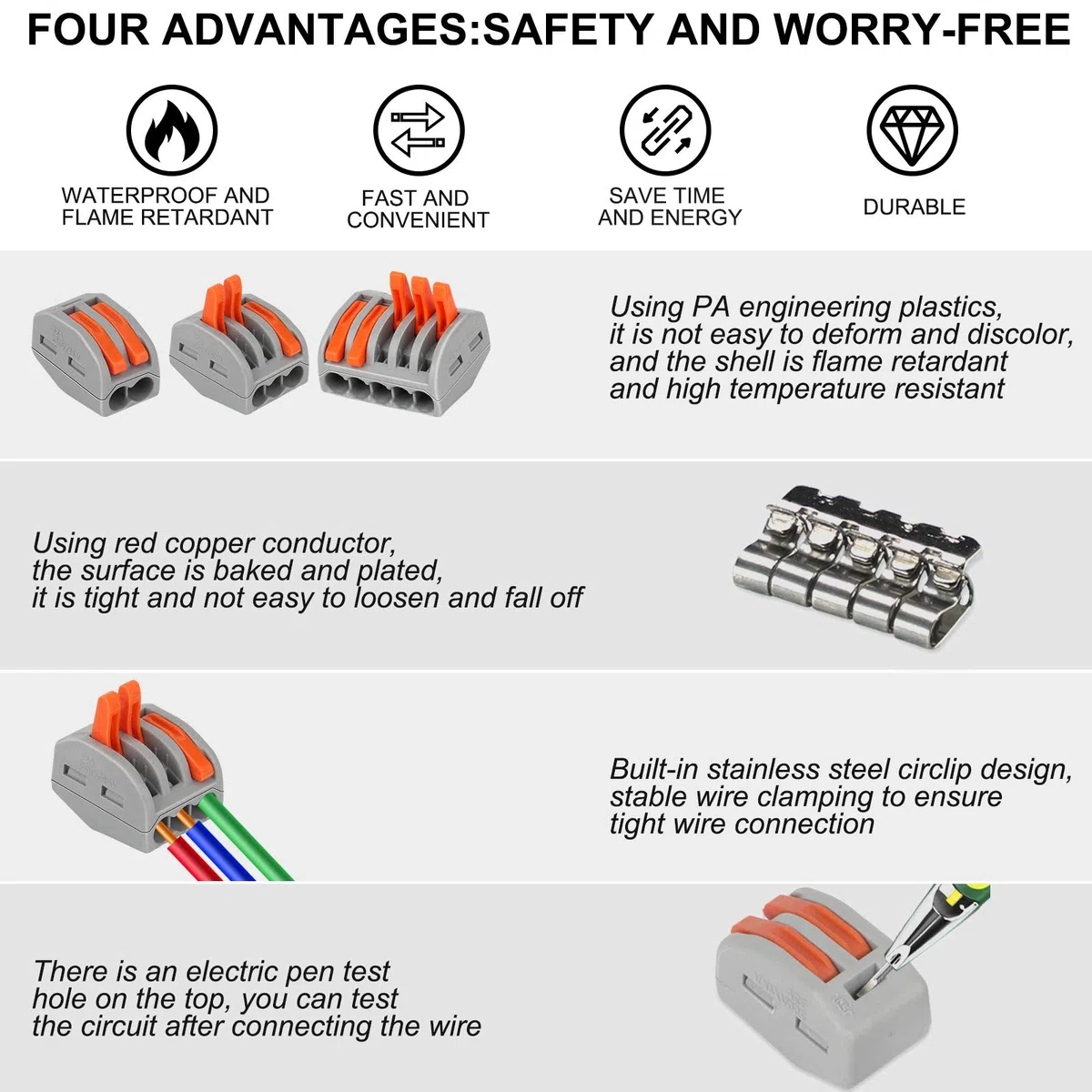 FOUR ADVANTAGES:SAFETY AND WORRY-FREE

WATERPROOF AND FLAME RETARDANT

FAST AND CONVENIENT

SAVE TIME AND ENERGY

DURABLE

Using PA engineering plastics, it is not easy to deform and discolor, and the shell is flame retardant and high temperature resistant

Using red copper conductor, the surface is baked and plated, it is tight and not easy to loosen and fall off

Built-in stainless steel circlip design, stable wire clamping to ensure tight wire connection

There is an electric pen test hole on the top, you can test the circuit after connecting the wire