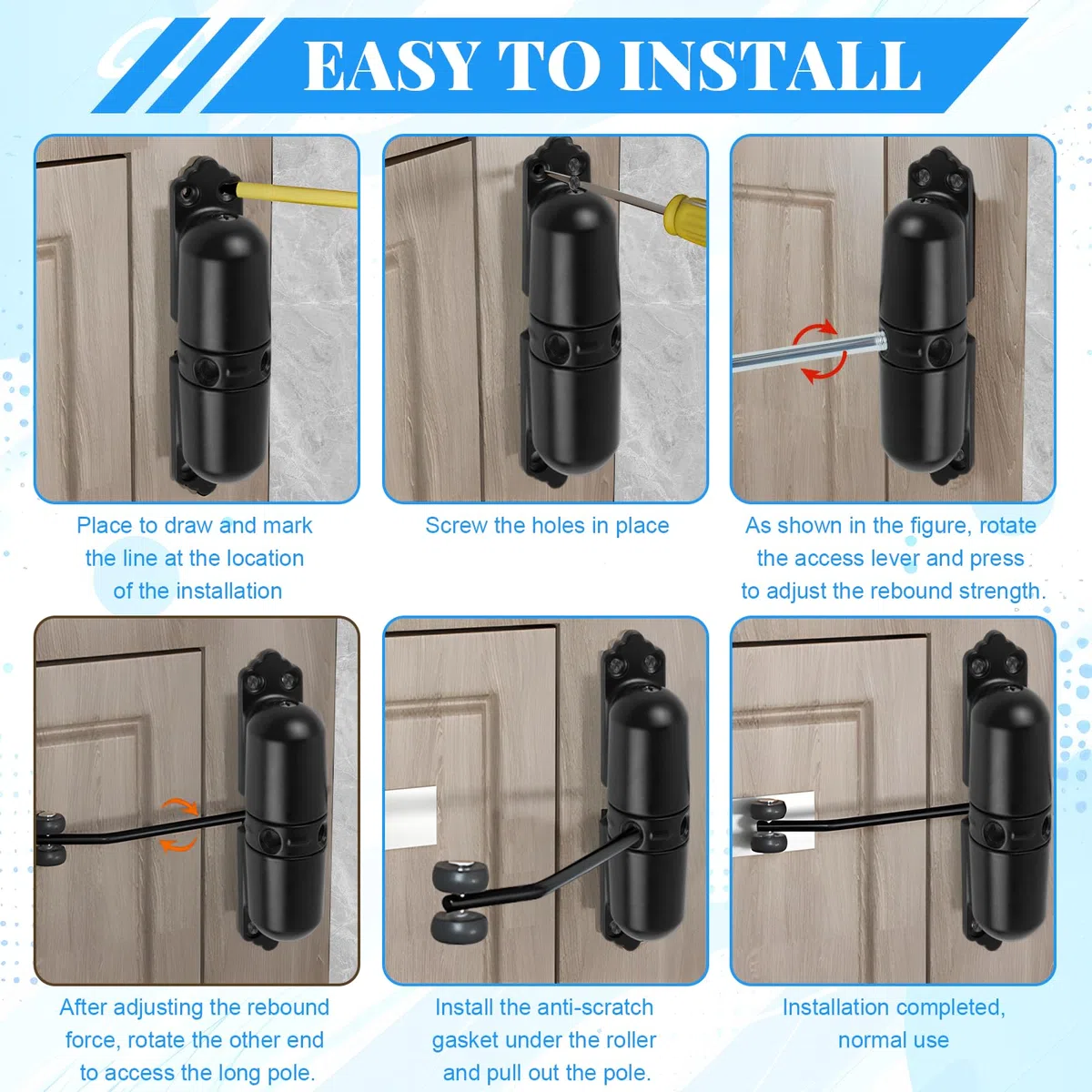 EASY TO INSTALL

Place to draw and mark the line at the location of the installation

Screw the holes in place

As shown in the figure, rotate the access lever and press to adjust the rebound strength.

After adjusting the rebound force, rotate the other end to access the long pole.

Install the anti-scratch gasket under the roller and pull out the pole.

Installation completed, normal use