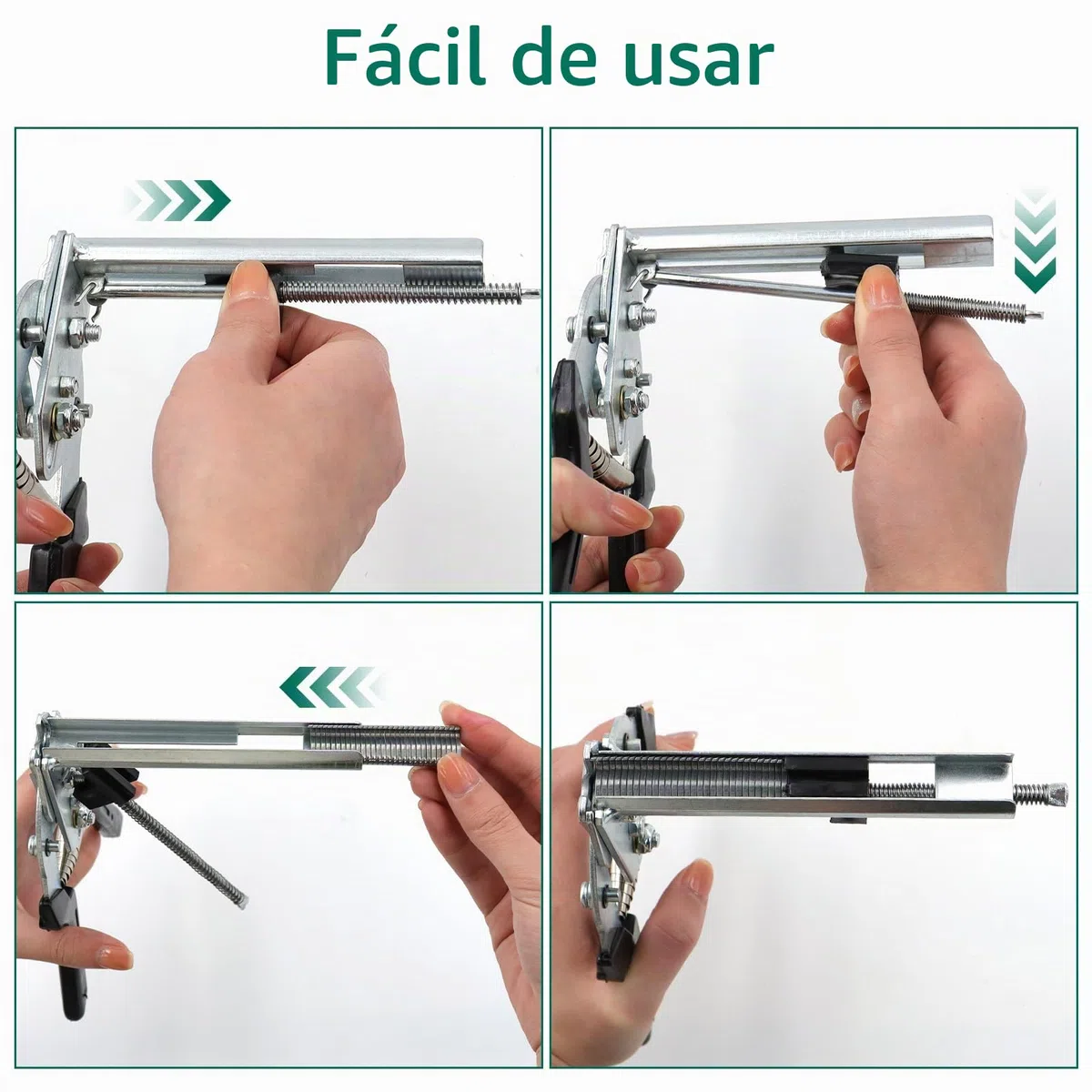 Fácil de usar