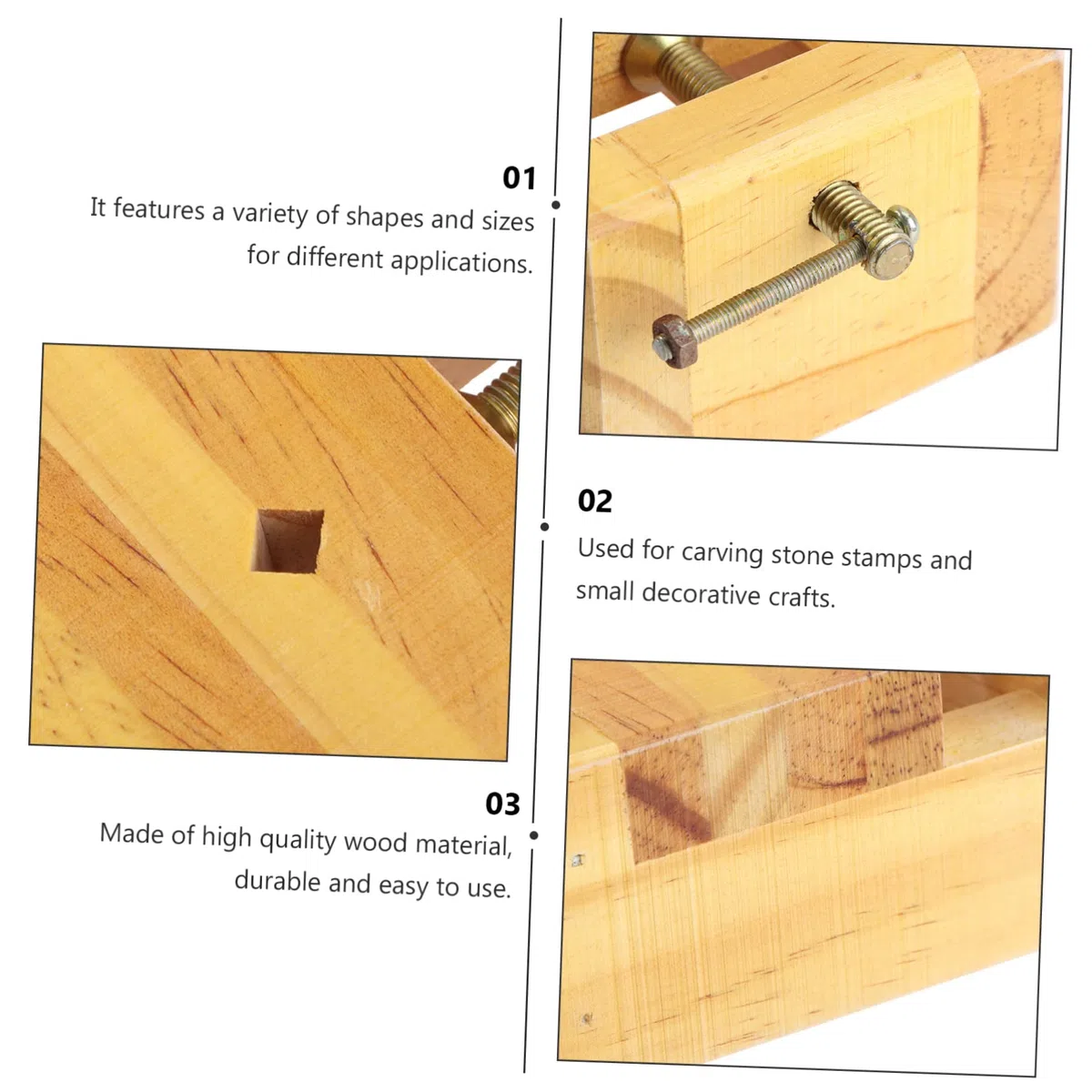 01
It features a variety of shapes and sizes for different applications.

02
Used for carving stone stamps and small decorative crafts.

03
Made of high quality wood material, durable and easy to use.