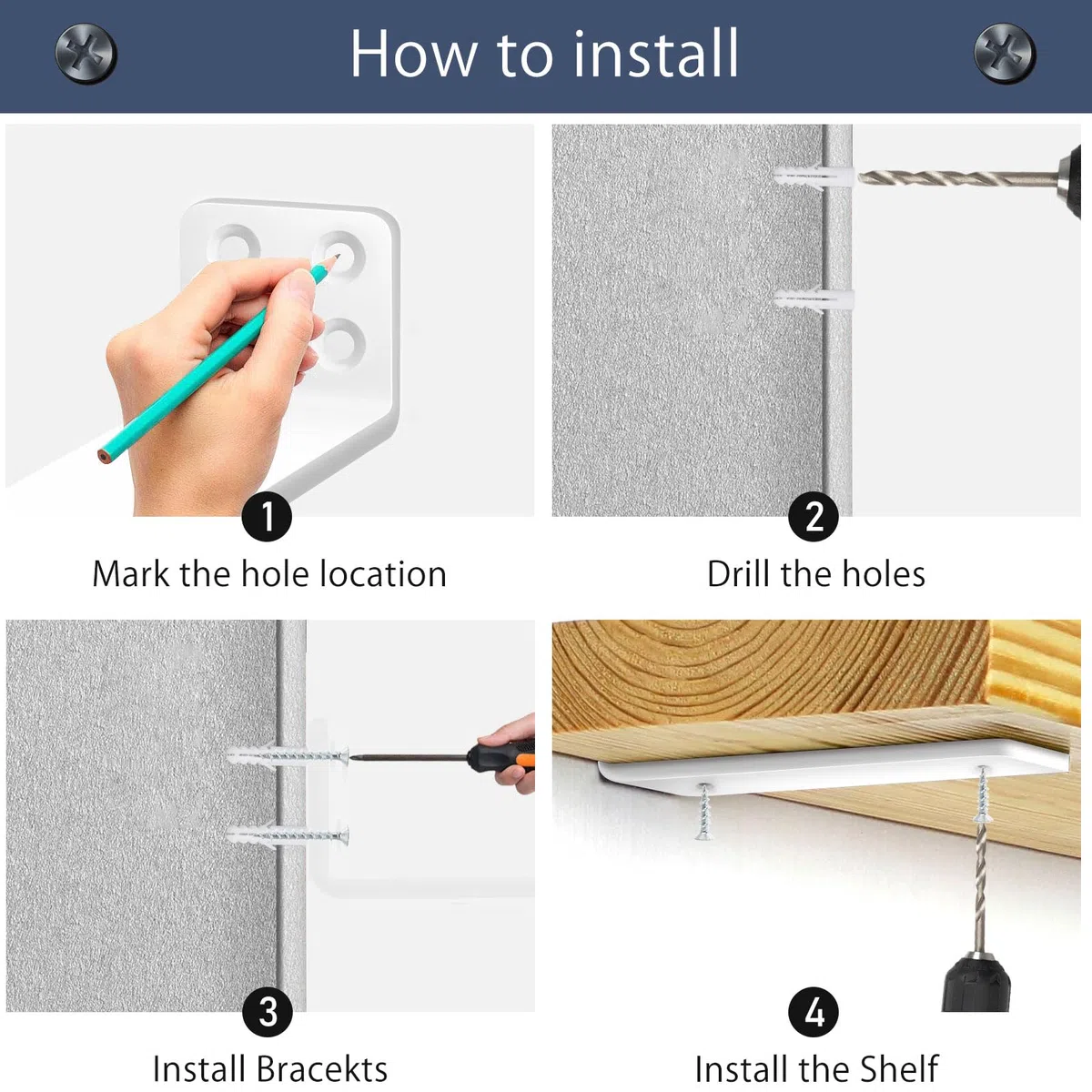 How to install

1
Mark the hole location

2
Drill the holes

3
Install Bracekts

4
Install the Shelf